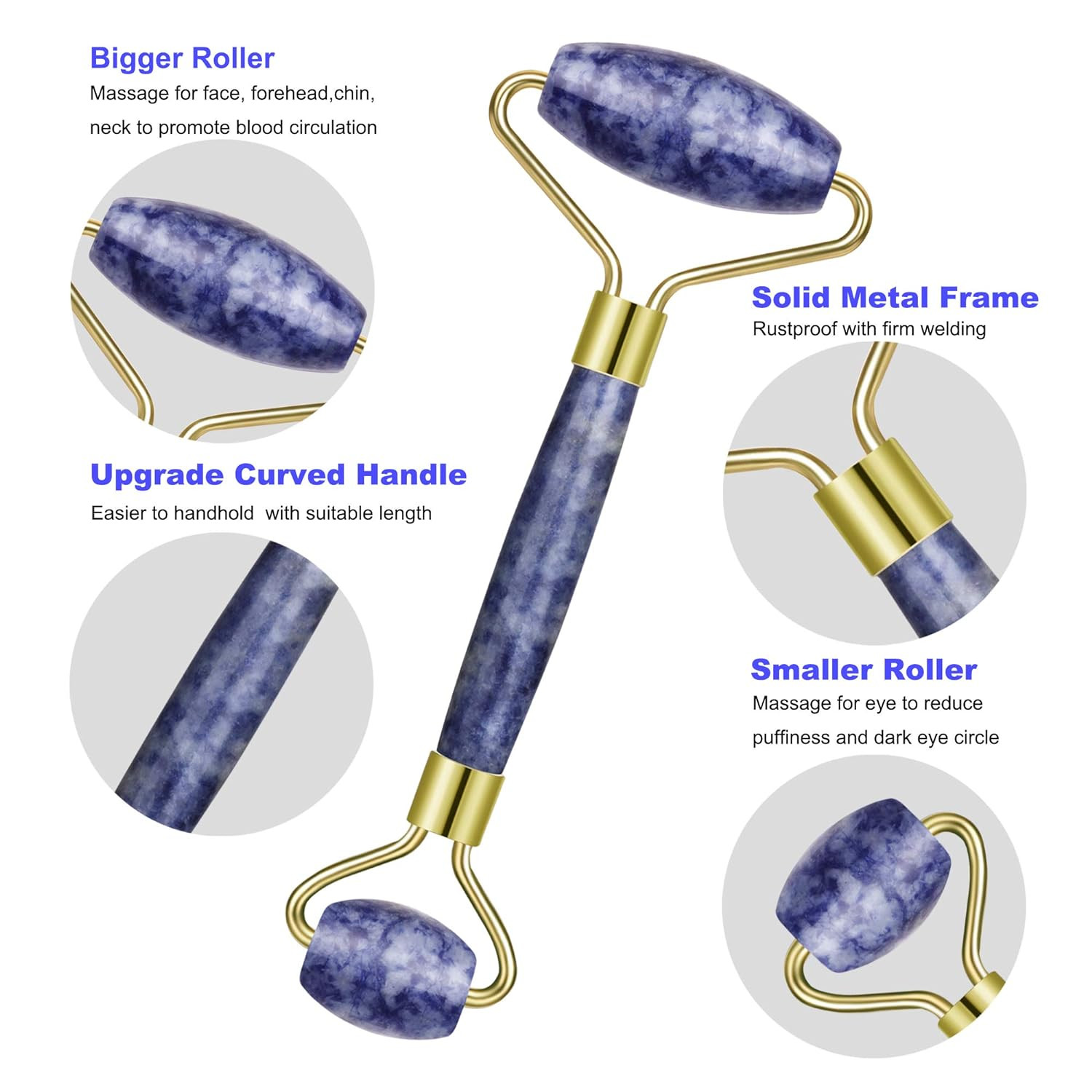 Bigger Roller
Massage for face, forehead,chin, neck to promote blood circulation

Upgrade Curved Handle
Easier to handhold with suitable length

Solid Metal Frame
Rustproof with firm welding

Smaller Roller
Massage for eye to reduce puffiness and dark eye circle